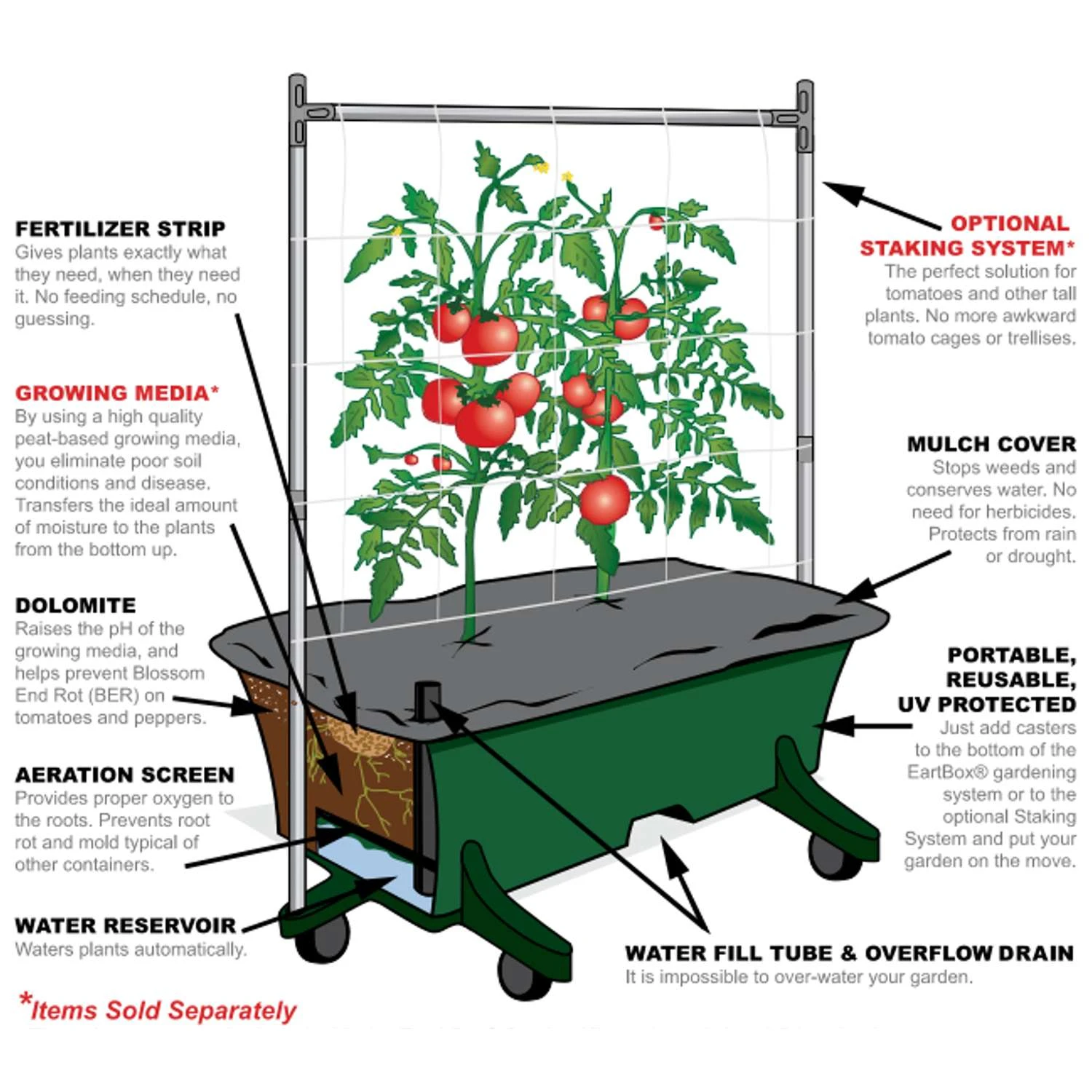 FERTILIZER STRIP
Gives plants exactly what they need, when they need it. No feeding schedule, no guessing.

GROWING MEDIA*
By using a high quality peat-based growing media, you eliminate poor soil conditions and disease. Transfers the ideal amount of moisture to the plants from the bottom up.

DOLOMITE
Raises the pH of the growing media, and helps prevent Blossom End Rot (BER) on tomatoes and peppers.

AERATION SCREEN
Provides proper oxygen to the roots. Prevents root rot and mold typical of other containers.

WATER RESERVOIR
Waters plants automatically.

*Items Sold Separately

OPTIONAL STAKING SYSTEM*
The perfect solution for tomatoes and other tall plants. No more awkward tomato cages or trellises.

MULCH COVER
Stops weeds and conserves water. No need for herbicides. Protects from rain or drought.

PORTABLE, REUSABLE, UV PROTECTED
Just add casters to the bottom of the EartBox® gardening system or to the optional Staking System and put your garden on the move.

WATER FILL TUBE & OVERFLOW DRAIN
It is impossible to over-water your garden.