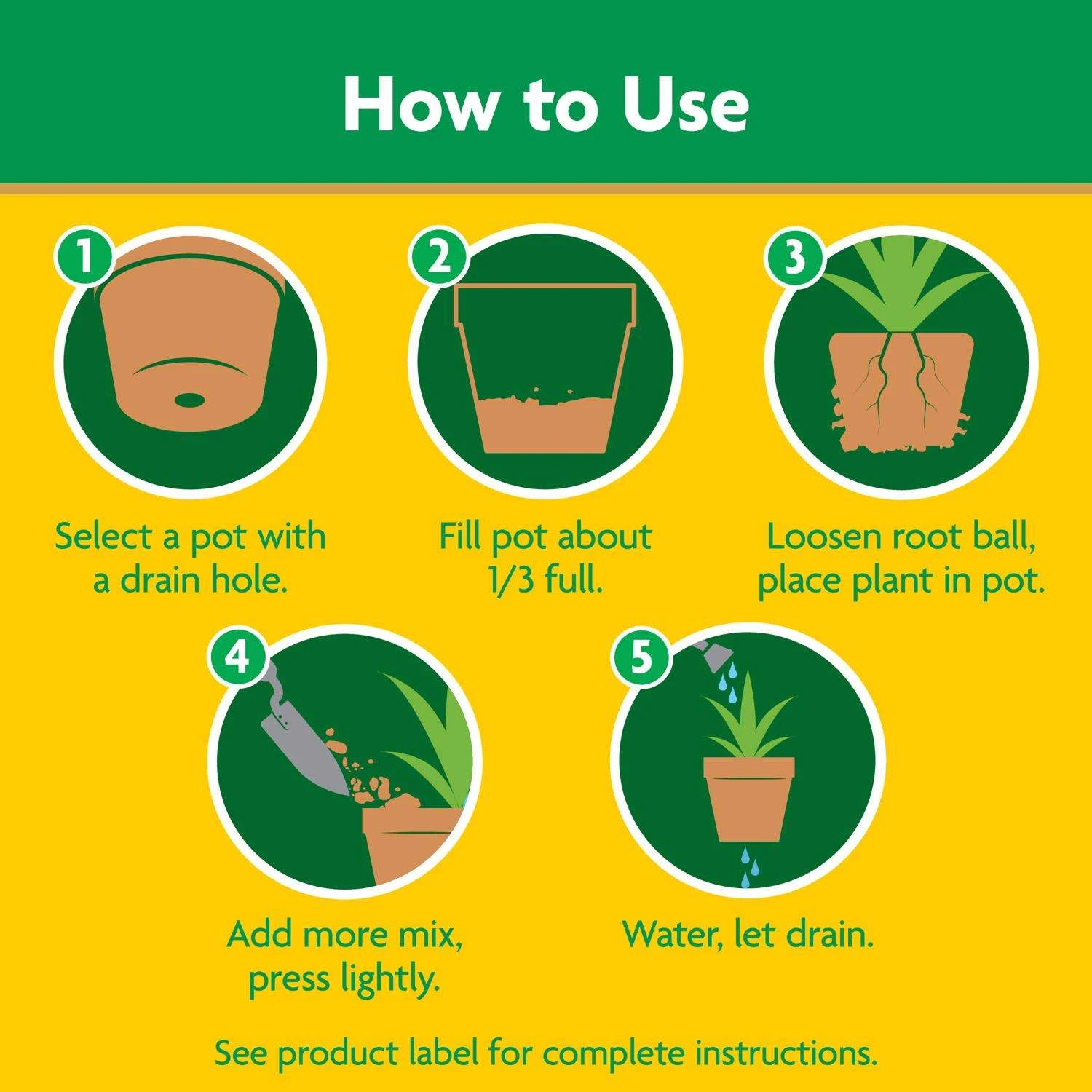 How to Use

1

Select a pot with a drain hole.

2

Fill pot about 1/3 full.

3

Loosen root ball, place plant in pot.

4

Add more mix, press lightly.

5

Water, let drain.

See product label for complete instructions.